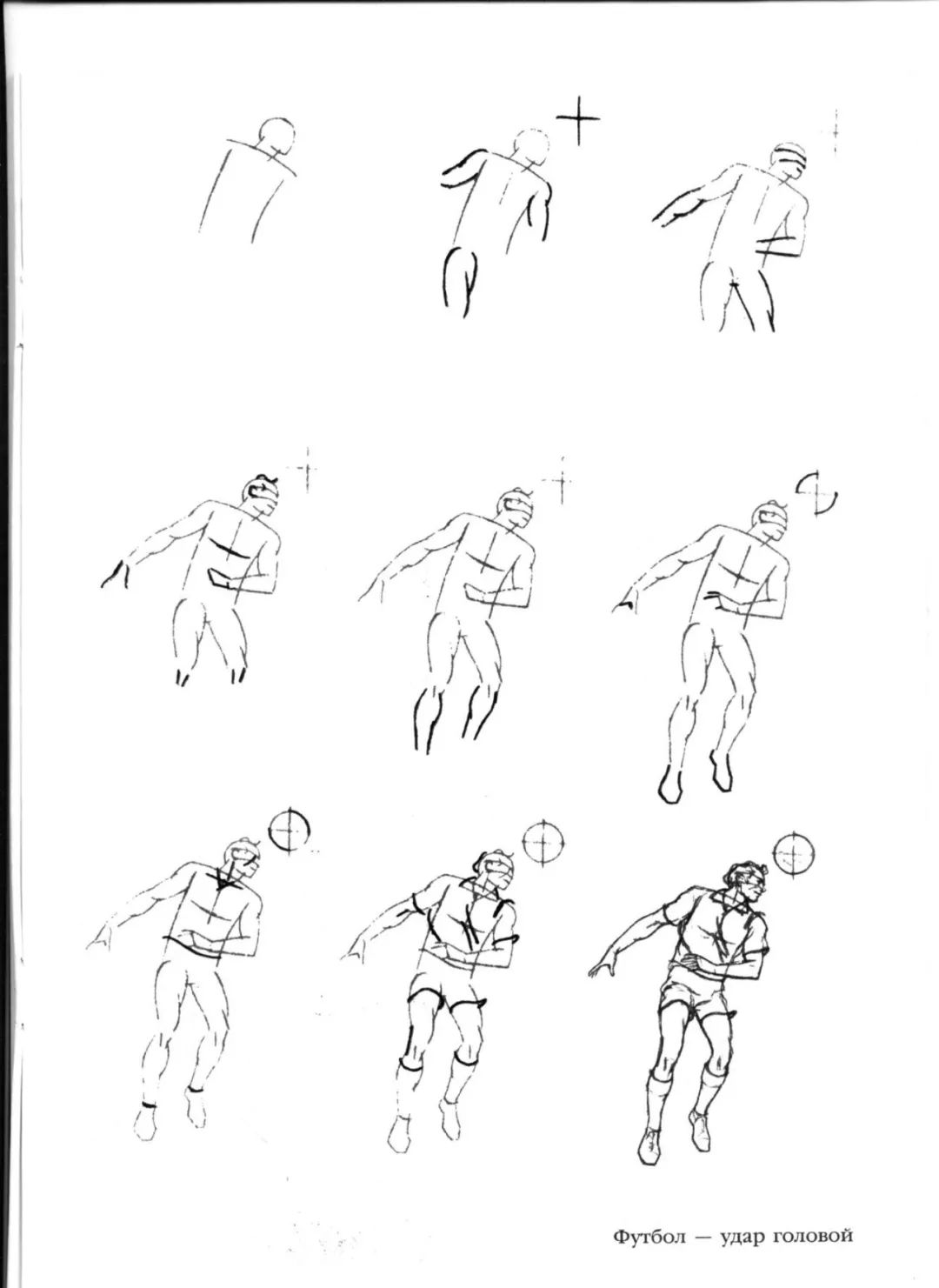 Футбол — удар головой