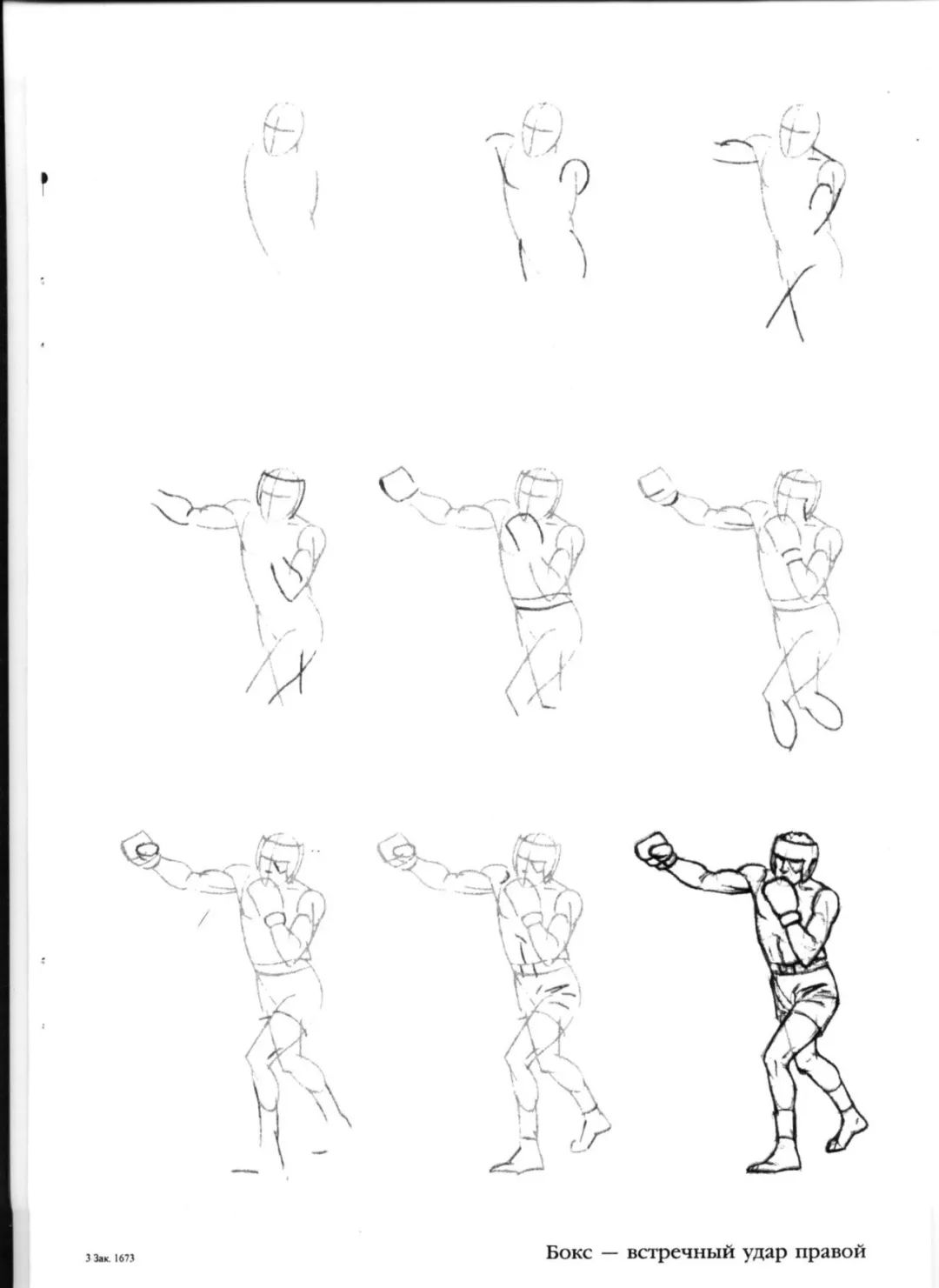 3 Зак. 1673

Бокс — встречный удар правой