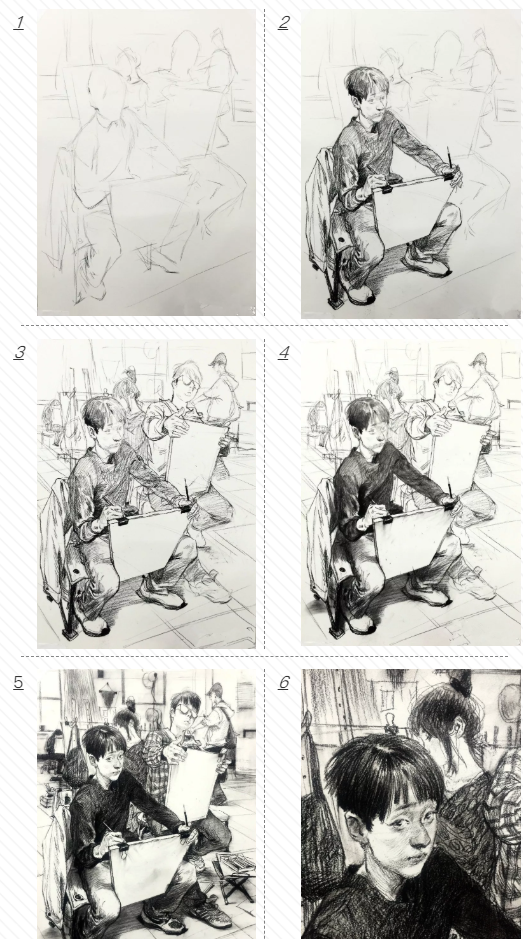 1
2
3
4
5
6